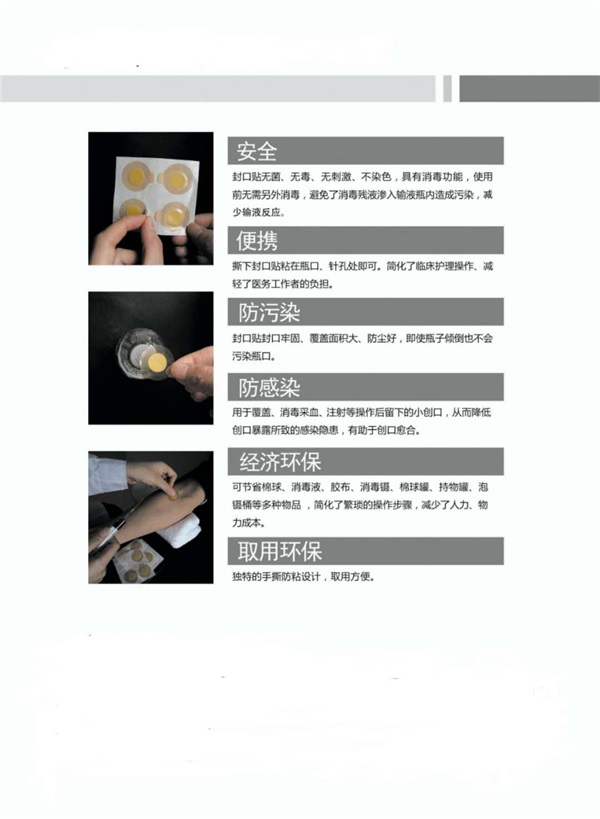 安全

封口贴无菌、无毒、无刺激、不染色，具有消毒功能，使用前无需另外消毒，避免了消毒残液渗入输液瓶内造成污染，减少输液反应。

便携

撕下封口贴粘在瓶口、针孔处即可。简化了临床护理操作、减轻了医务工作者的负担。

防污染

封口贴封口牢固、覆盖面积大、防尘好，即使瓶子倾倒也不会污染瓶口。

防感染

用于覆盖、消毒采血、注射等操作后留下的小创口，从而降低创口暴露所致的感染隐患，有助于创口愈合。

经济环保

可节省棉球、消毒液、胶布、消毒镊、棉球罐、持物罐、泡镊桶等多种物品，简化了繁琐的操作步骤，减少了人力、物力成本。

取用环保

独特的手撕防粘设计，取用方便。